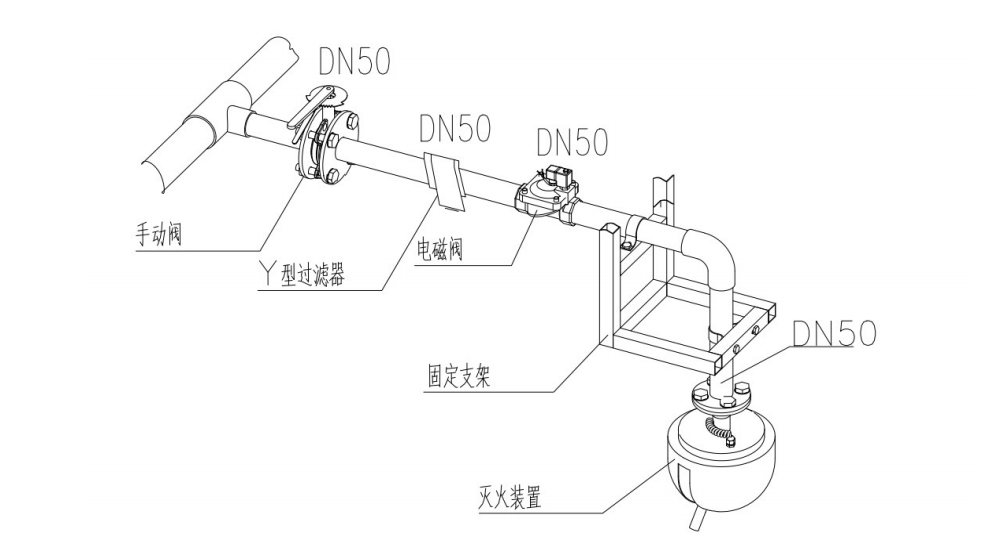 DN50
DN50
DN50
手动阀
Y型过滤器
电磁阀
固定支架
DN50
灭火装置